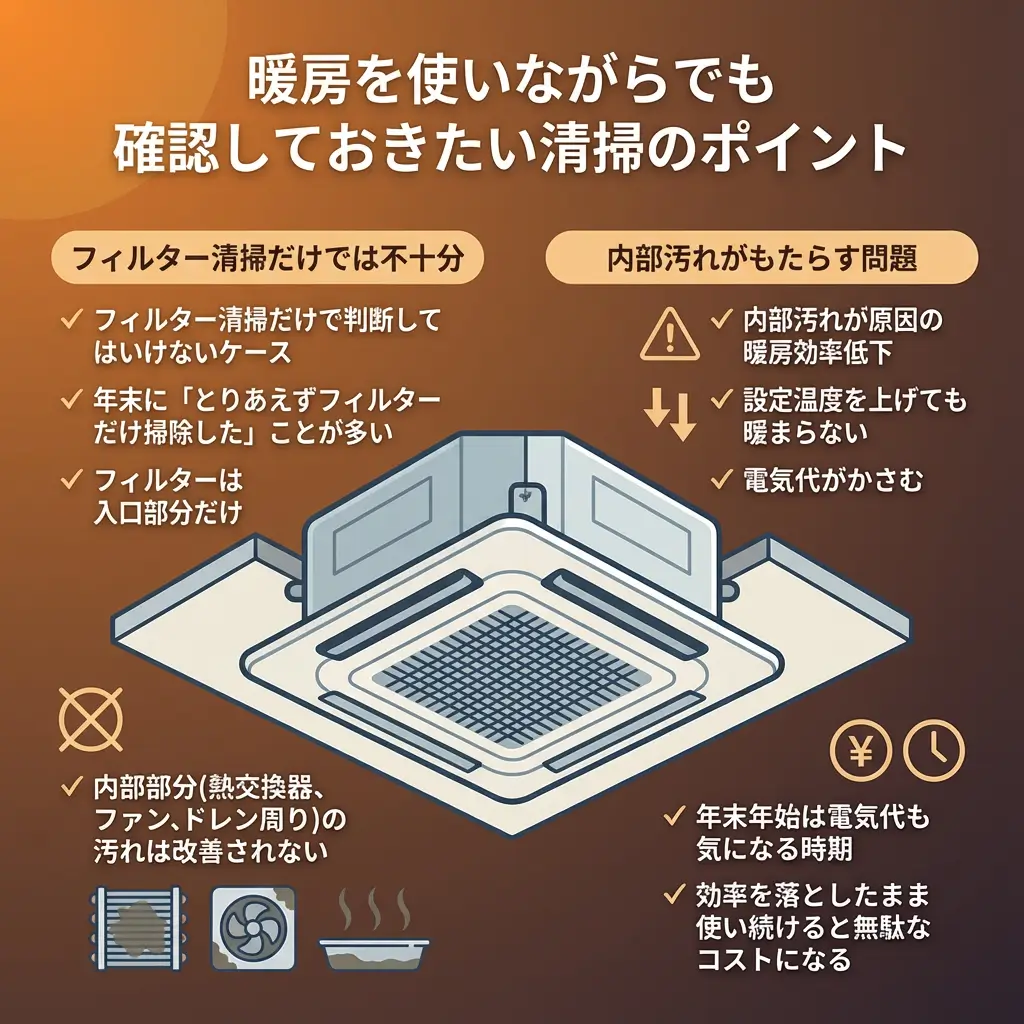 暖房を使いながらでも
確認しておきたい清掃のポイント

フィルター清掃だけでは不十分

✓ フィルター清掃だけで判断してはいけないケース

✓ 年末に「とりあえずフィルターだけ掃除した」ことが多い

✓ フィルターは入口部分だけ

✓ 内部部分(熱交換器、ファン、ドレン周り)の汚れは改善されない

内部汚れがもたらす問題

✓ 内部汚れが原因の暖房効率低下

✓ 設定温度を上げても暖まらない

✓ 電気代がかさむ

¥

✓ 年末年始は電気代も気になる時期

✓ 効率を落としたまま使い続けると無駄なコストになる