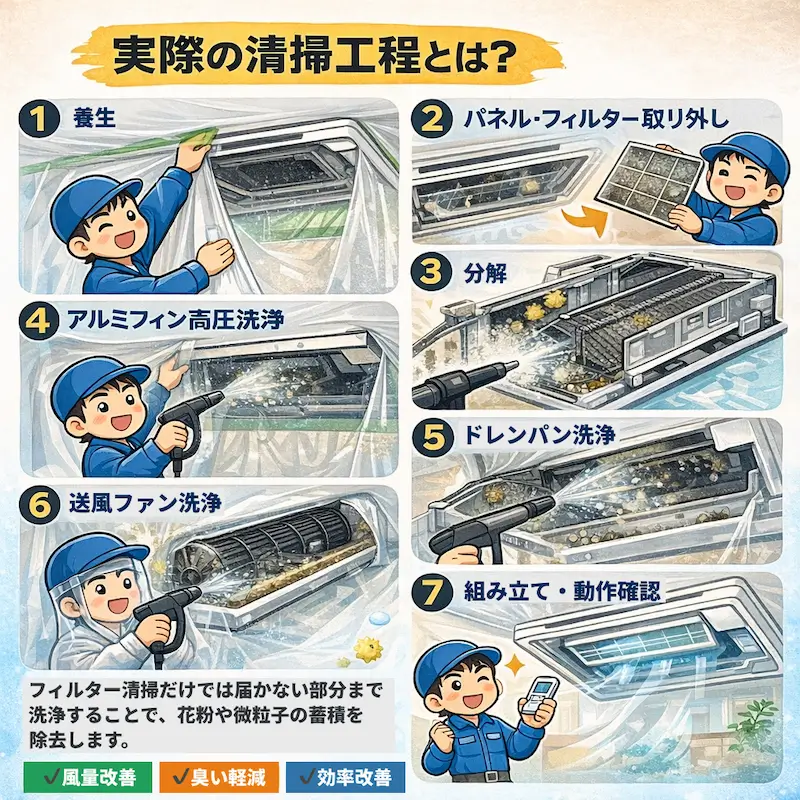 実際の清掃工程とは?

1 養生

2 パネル・フィルター取り外し

3 分解

4 アルミフィン高圧洗浄

5 ドレンパン洗浄

6 送風ファン洗浄

7 組み立て・動作確認

フィルター清掃だけでは届かない部分まで洗浄することで、花粉や微粒子の蓄積を除去します。

✓風量改善 ✓臭い軽減 ✓効率改善