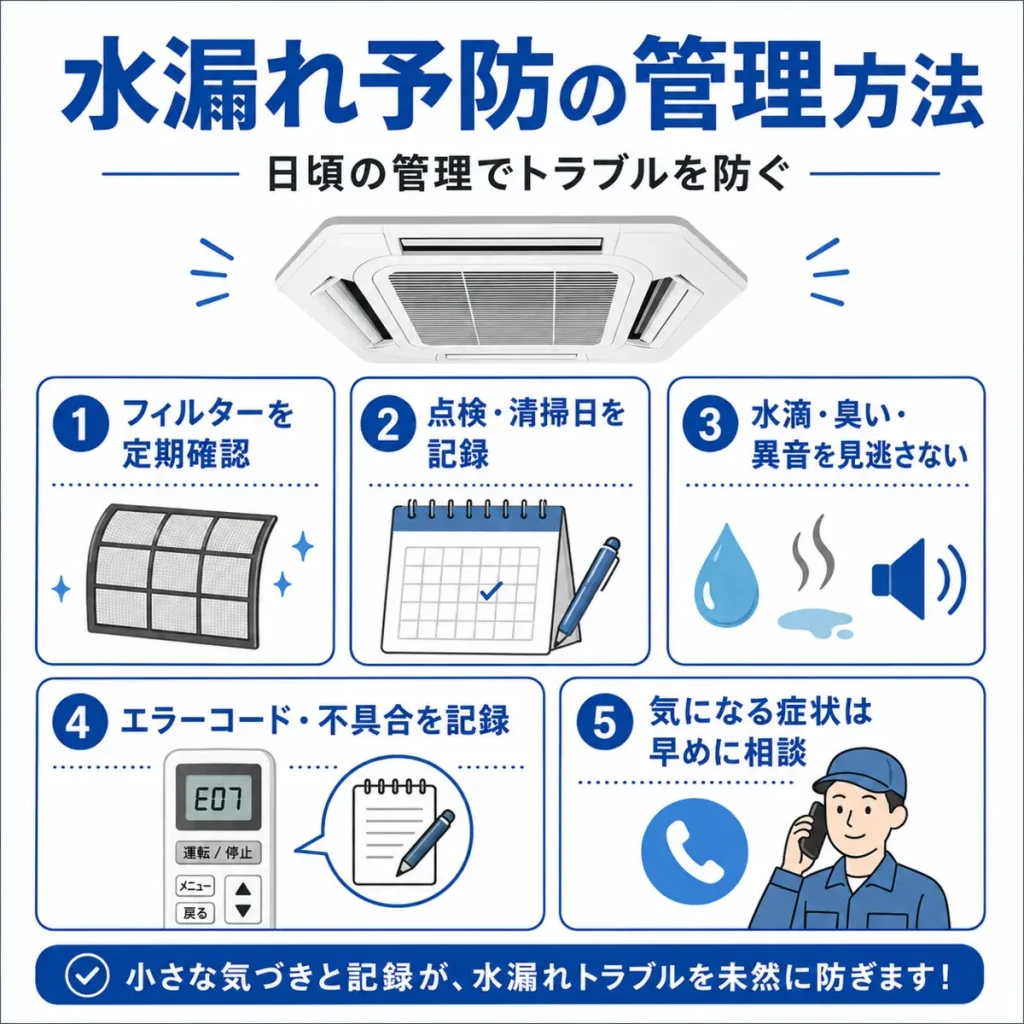 水漏れ予防の管理方法

日頃の管理でトラブルを防ぐ

1 フィルターを定期確認

2 点検・清掃日を記録

3 水滴・臭い・異音を見逃さない

4 エラーコード・不具合を記録

E07

運転／停止

メニュー

戻る

5 気になる症状は早めに相談

小さな気づきと記録が、水漏れトラブルを未然に防ぎます！